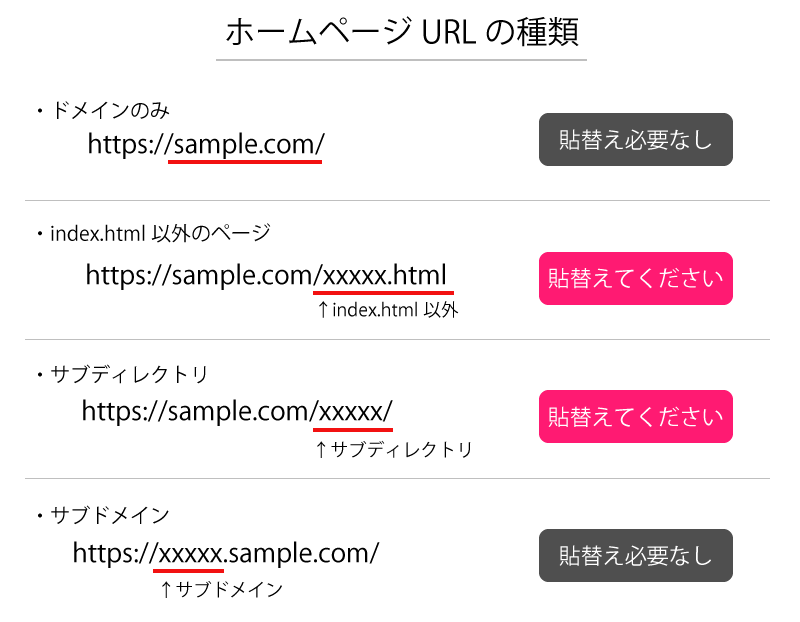 ホームページ URL の種類

・ドメインのみ
https://sample.com/
貼替え必要なし

・index.html 以外のページ
https://sample.com/xxxxx.html
↑index.html 以外
貼替えてください

・サブディレクトリ
https://sample.com/xxxxx/
↑サブディレクトリ
貼替えてください

・サブドメイン
https://xxxxx.sample.com/
↑サブドメイン
貼替え必要なし